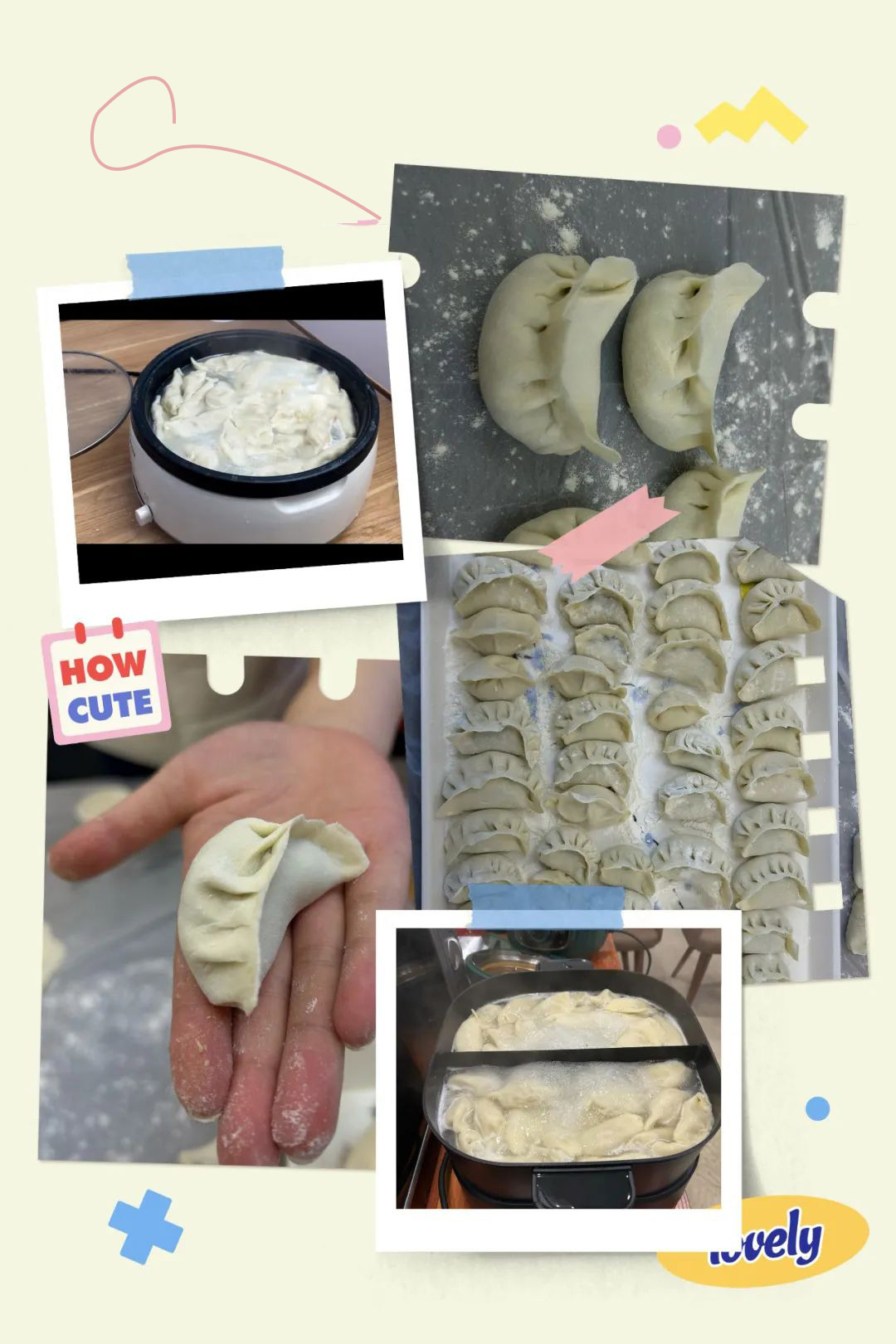 HOW
CUTE

lovely